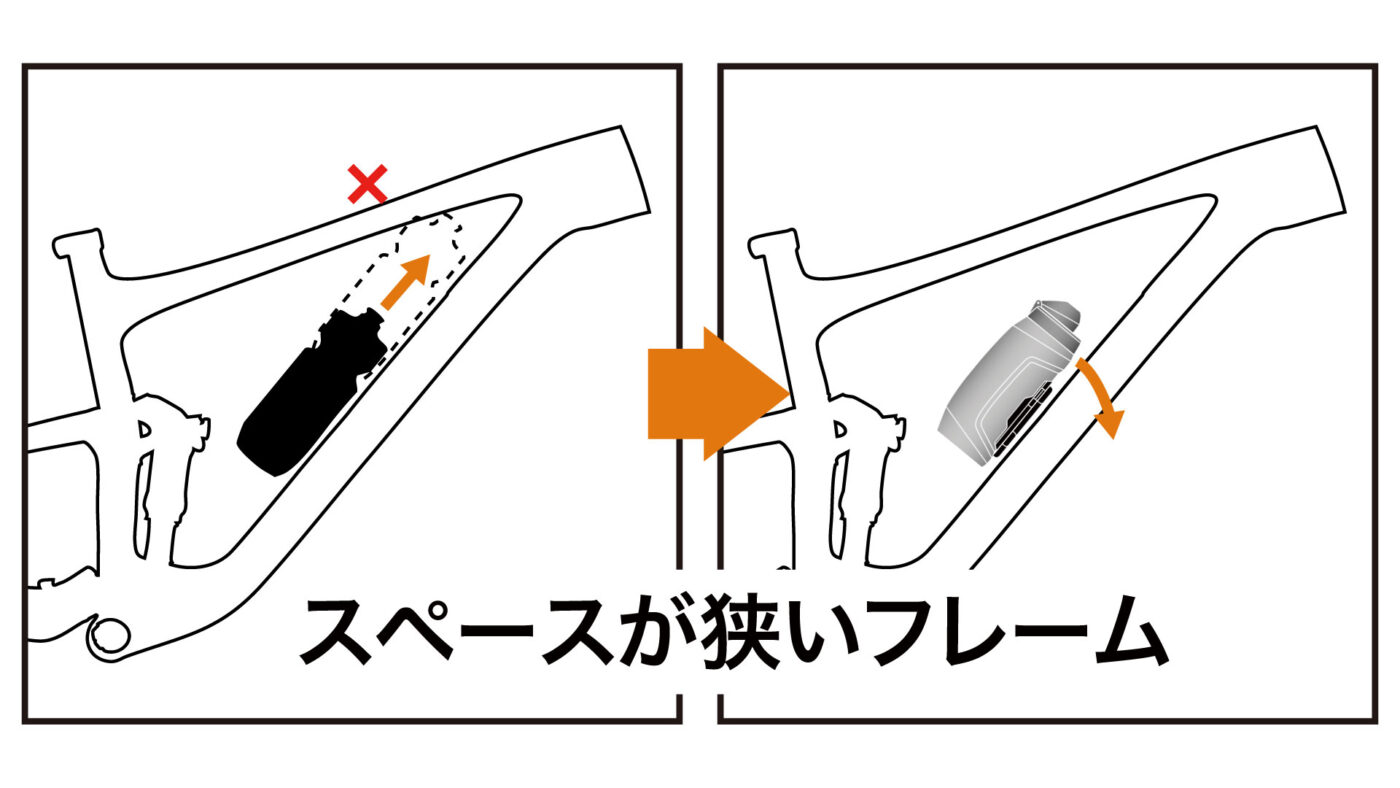 スペースが狭いフレーム