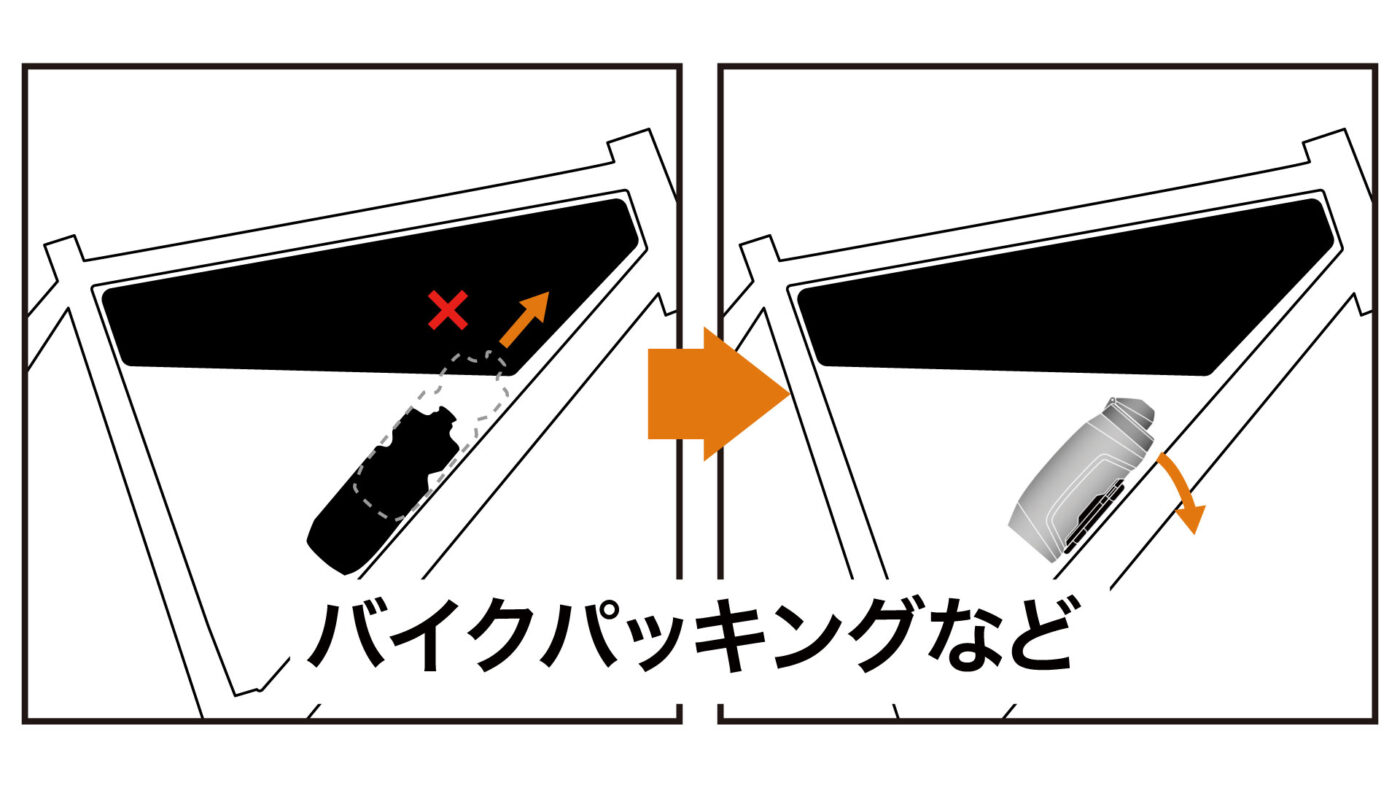 バイクパッキングなど