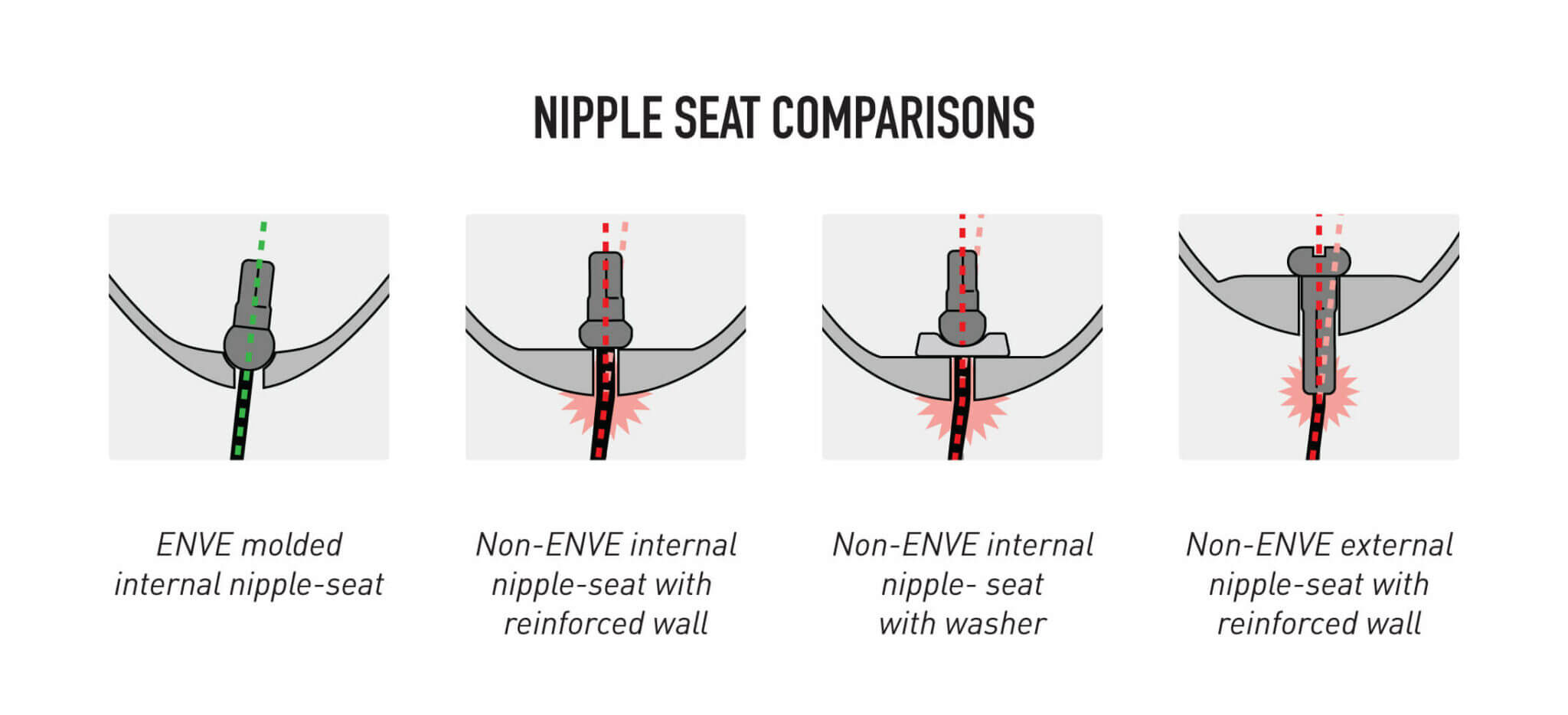 NIPPLE SEAT COMPARISONS

ENVE molded internal nipple-seat

Non-ENVE internal nipple-seat with reinforced wall

Non-ENVE internal nipple- seat with washer

Non-ENVE external nipple-seat with reinforced wall